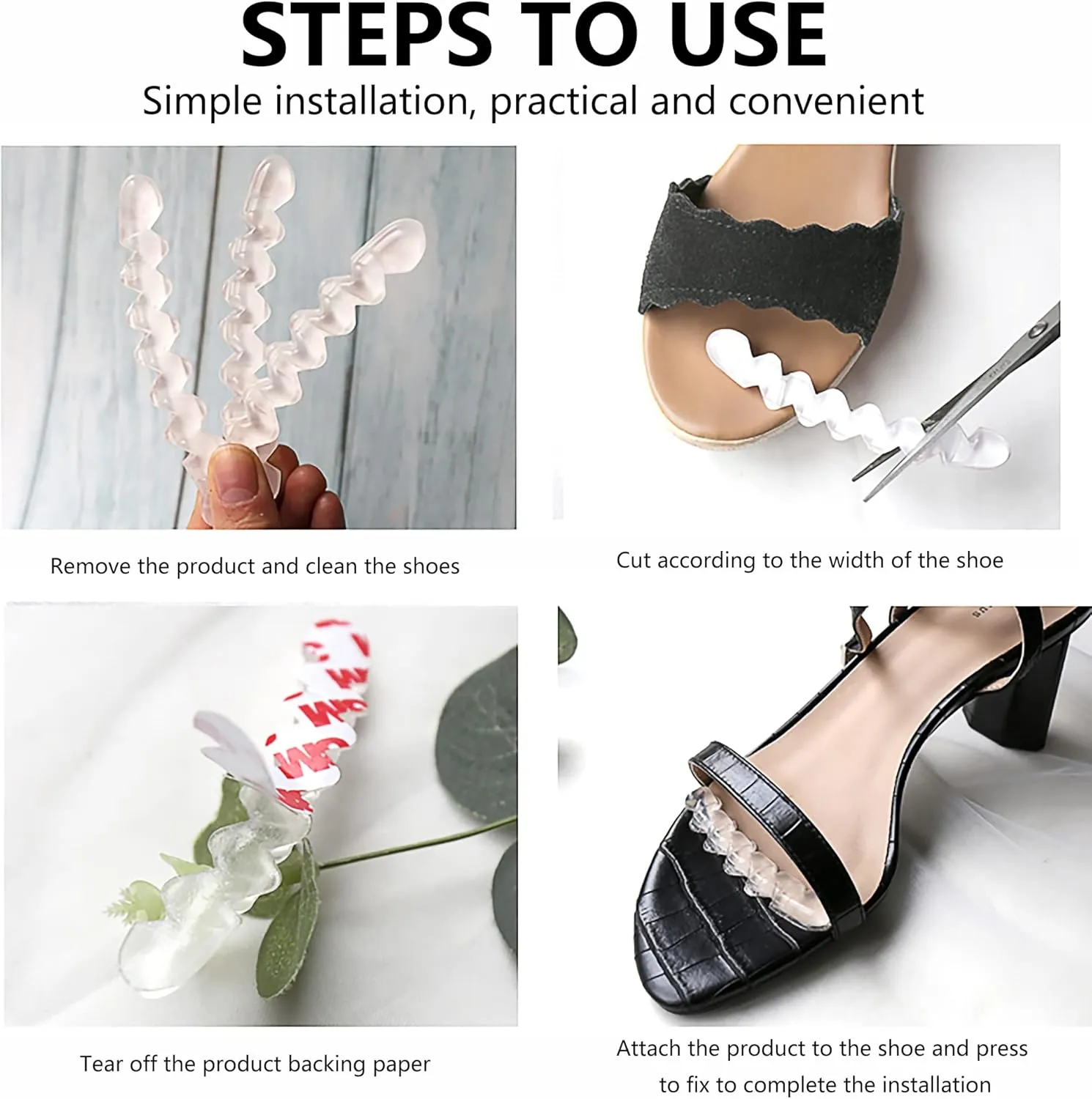 STEPS TO USE

Simple installation, practical and convenient

Remove the product and clean the shoes

Cut according to the width of the shoe

Tear off the product backing paper

Attach the product to the shoe and press to fix to complete the installation